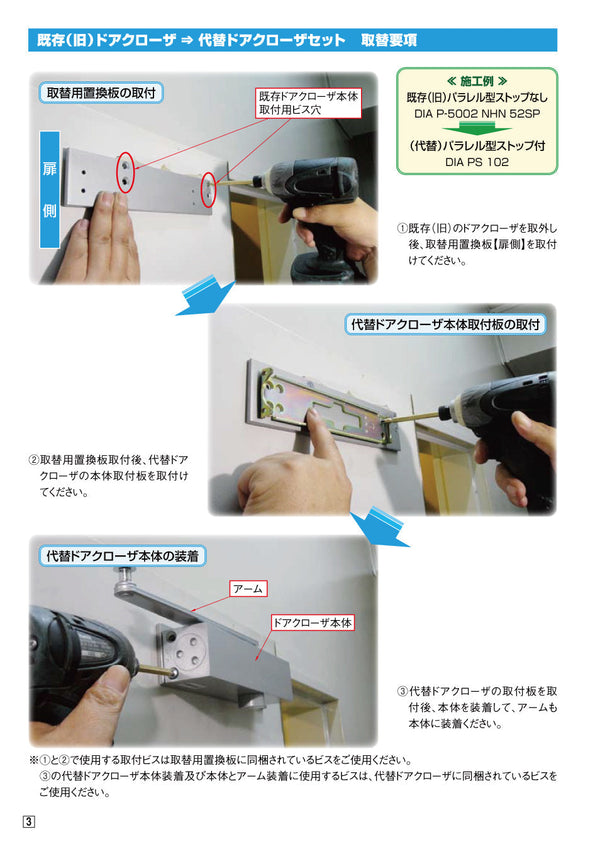 既存(旧)ドアクローザ ⇒ 代替ドアクローザセット　取替要項

取替用置換板の取付

既存ドアクローザ本体取付用ビス穴

扉側

≪ 施工例 ≫
既存(旧)パラレル型ストップなし
DIA P-5002 NHN 52SP
(代替)パラレル型ストップ付
DIA PS 102

①既存(旧)のドアクローザを取外し後、取替用置換板【扉側】を取付けてください。

代替ドアクローザ本体取付板の取付

②取替用置換板取付後、代替ドアクローザの本体取付板を取付けてください。

代替ドアクローザ本体の装着

アーム

ドアクローザ本体

③代替ドアクローザの取付板を取付後、本体を装着して、アームも本体に装着ください。

※①と②で使用する取付ビスは取替用置換板に同梱されているビスをご使用ください。
③の代替ドアクローザ本体装着及び本体とアーム装着に使用するビスは、代替ドアクローザに同梱されているビスをご使用ください。

3