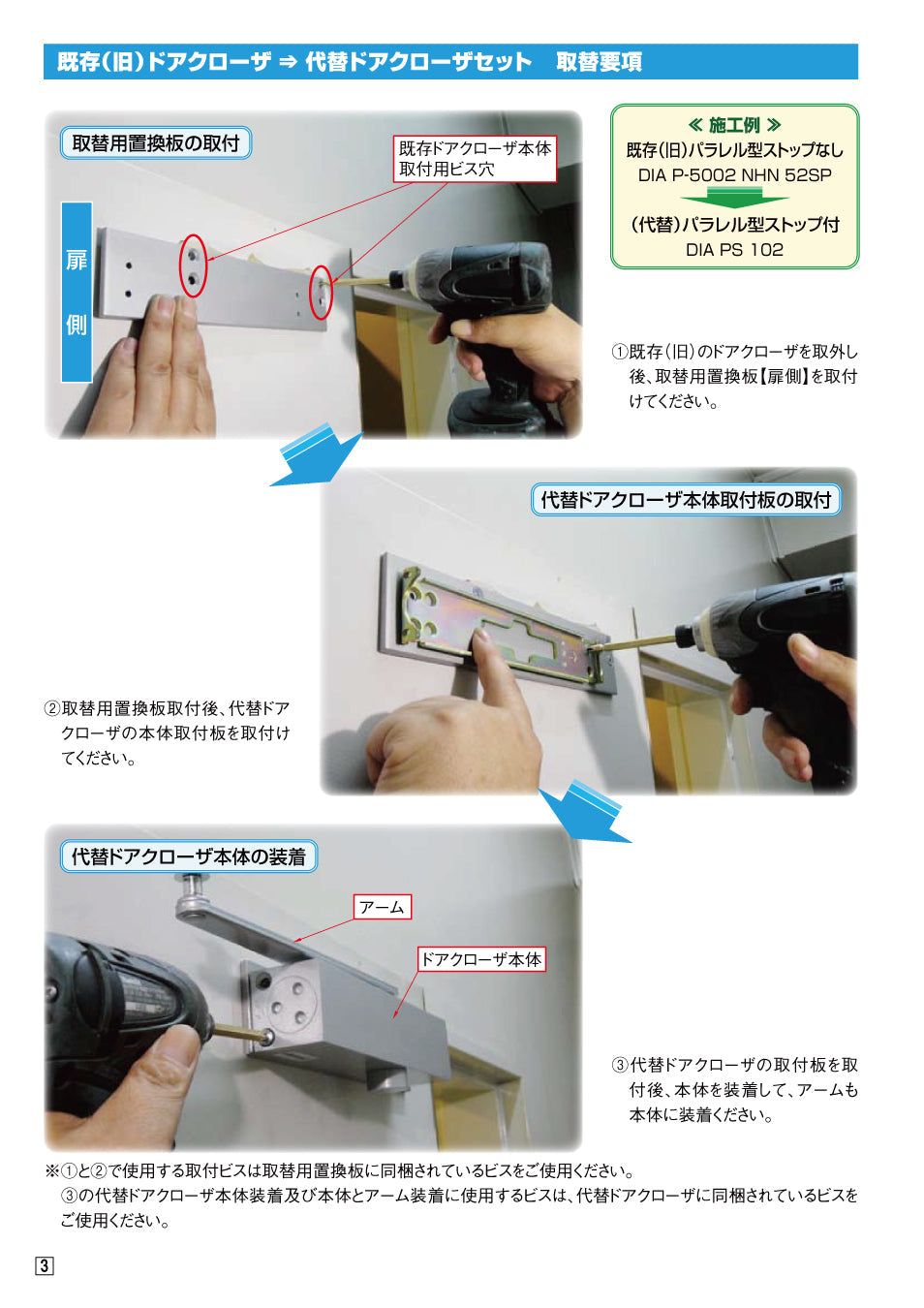 既存(旧)ドアクローザ ⇒ 代替ドアクローザセット　取替要項

取替用置換板の取付

既存ドアクローザ本体取付用ビス穴

扉側

≪ 施工例 ≫
既存(旧)パラレル型ストップなし
DIA P-5002 NHN 52SP
(代替)パラレル型ストップ付
DIA PS 102

①既存(旧)のドアクローザを取外し後、取替用置換板【扉側】を取付けてください。

代替ドアクローザ本体取付板の取付

②取替用置換板取付後、代替ドアクローザの本体取付板を取付けてください。

代替ドアクローザ本体の装着

アーム

ドアクローザ本体

③代替ドアクローザの取付板を取付後、本体を装着して、アームも本体に装着ください。

※①と②で使用する取付ビスは取替用置換板に同梱されているビスをご使用ください。
③の代替ドアクローザ本体装着及び本体とアーム装着に使用するビスは、代替ドアクローザに同梱されているビスをご使用ください。

3