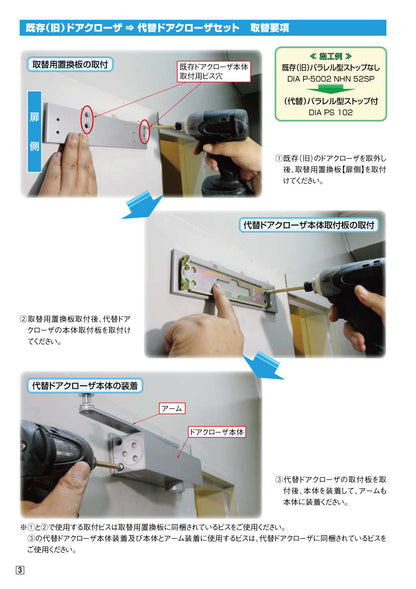 既存(旧)ドアクローザ ⇒ 代替ドアクローザセット　取替要項

取替用置換板の取付

既存ドアクローザ本体取付用ビス穴

扉側

≪ 施工例 ≫
既存(旧)パラレル型ストップなし
DIA P-5002 NHN 52SP
(代替)パラレル型ストップ付
DIA PS 102

①既存(旧)のドアクローザを取外し後、取替用置換板【扉側】を取付けてください。

代替ドアクローザ本体取付板の取付

②取替用置換板取付後、代替ドアクローザの本体取付板を取付けてください。

代替ドアクローザ本体の装着

アーム

ドアクローザ本体

③代替ドアクローザの取付板を取付後、本体を装着して、アームも本体に装着ください。

※①と②で使用する取付ビスは取替用置換板に同梱されているビスをご使用ください。
③の代替ドアクローザ本体装着及び本体とアーム装着に使用するビスは、代替ドアクローザに同梱されているビスをご使用ください。

3