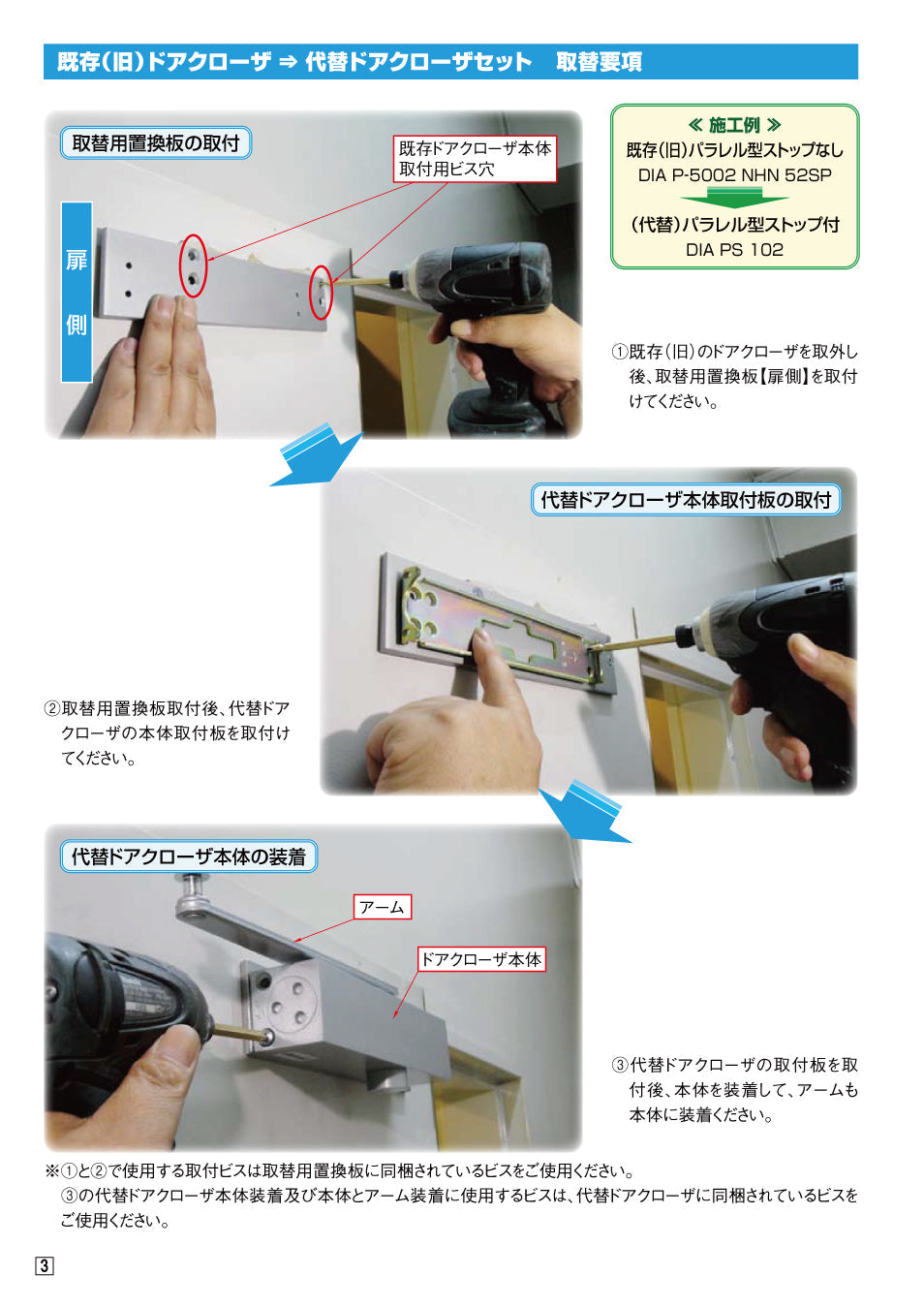 既存(旧)ドアクローザ ⇒ 代替ドアクローザセット　取替要項

取替用置換板の取付

既存ドアクローザ本体取付用ビス穴

扉側

≪ 施工例 ≫
既存(旧)パラレル型ストップなし
DIA P-5002 NHN 52SP
(代替)パラレル型ストップ付
DIA PS 102

①既存(旧)のドアクローザを取外し後、取替用置換板【扉側】を取付けてください。

代替ドアクローザ本体取付板の取付

②取替用置換板取付後、代替ドアクローザの本体取付板を取付けてください。

代替ドアクローザ本体の装着

アーム

ドアクローザ本体

③代替ドアクローザの取付板を取付後、本体を装着して、アームも本体に装着ください。

※①と②で使用する取付ビスは取替用置換板に同梱されているビスをご使用ください。
③の代替ドアクローザ本体装着及び本体とアーム装着に使用するビスは、代替ドアクローザに同梱されているビスをご使用ください。

3