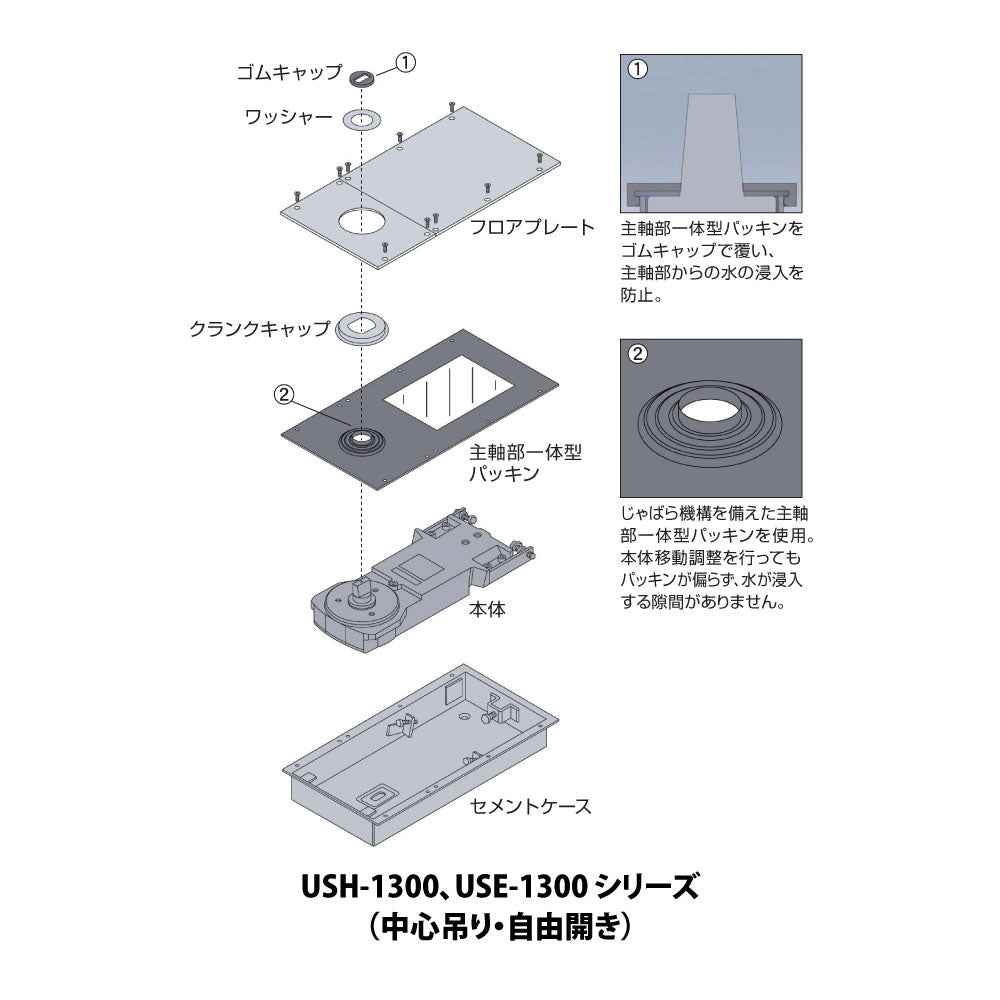 ゴムキャップ ①

ワッシャー

フロアプレート

クランクキャップ

②

主軸部一体型パッキン

本体

セメントケース

①

主軸部一体型パッキンをゴムキャップで覆い、主軸部からの水の浸入を防止。

②

じゃばら機構を備えた主軸部一体型パッキンを使用。本体移動調整を行ってもパッキンが偏らず、水が浸入する隙間がありません。

USH-1300、USE-1300 シリーズ
（中心吊り・自由開き）