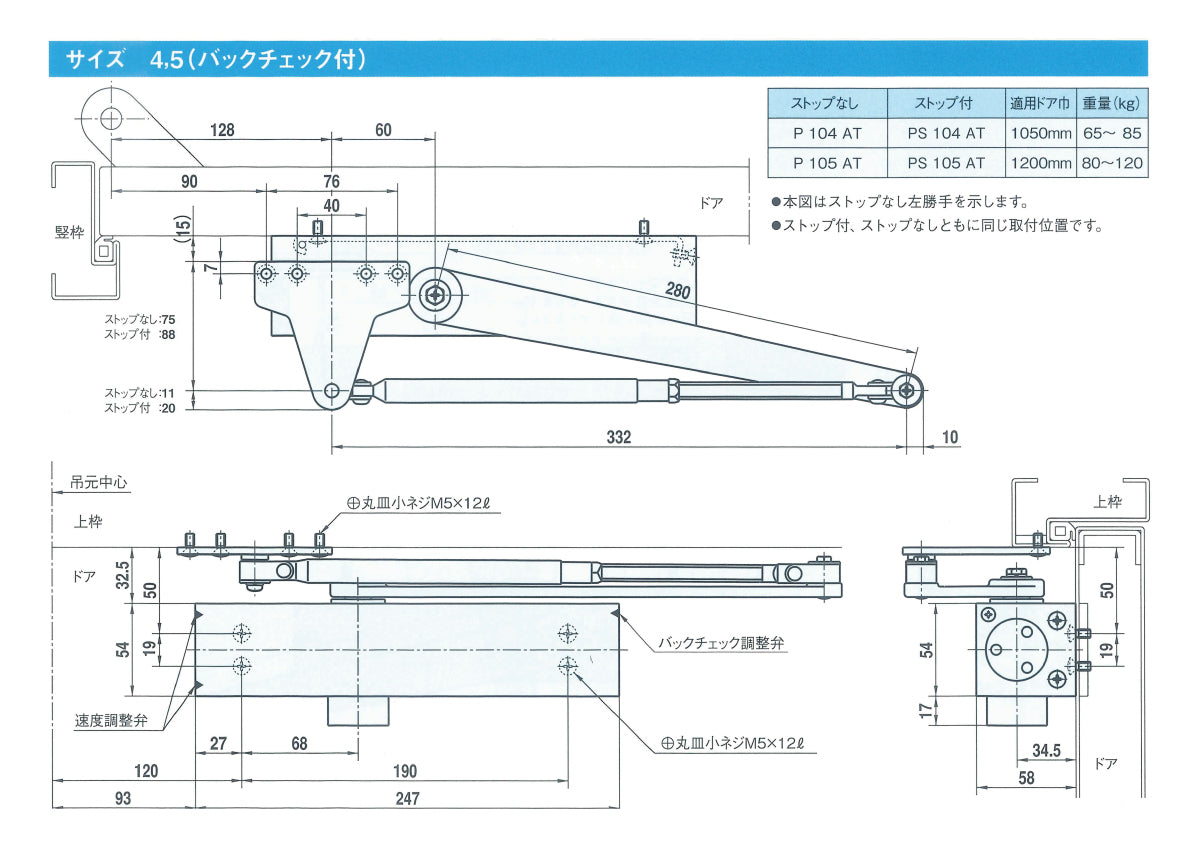 サイズ　4,5（バックチェック付）

| ストップなし | ストップ付 | 適用ドア巾 | 重量(kg) |
|---|---|---|---|
| P 104 AT | PS 104 AT | 1050mm | 65～ 85 |
| P 105 AT | PS 105 AT | 1200mm | 80～120 |

●本図はストップなし左勝手を示します。
●ストップ付、ストップなしともに同じ取付位置です。

128
60
90
76
40
ドア
竪枠
(15)
7
280
ストップなし:75
ストップ付 :88
ストップなし:11
ストップ付 :20
332
10

吊元中心
上枠
⊕丸皿小ネジM5×12ℓ
ドア
32.5
50
54
19
バックチェック調整弁
速度調整弁
⊕丸皿小ネジM5×12ℓ
27
68
120
190
93
247

上枠
50
54
19
17
34.5
58
ドア