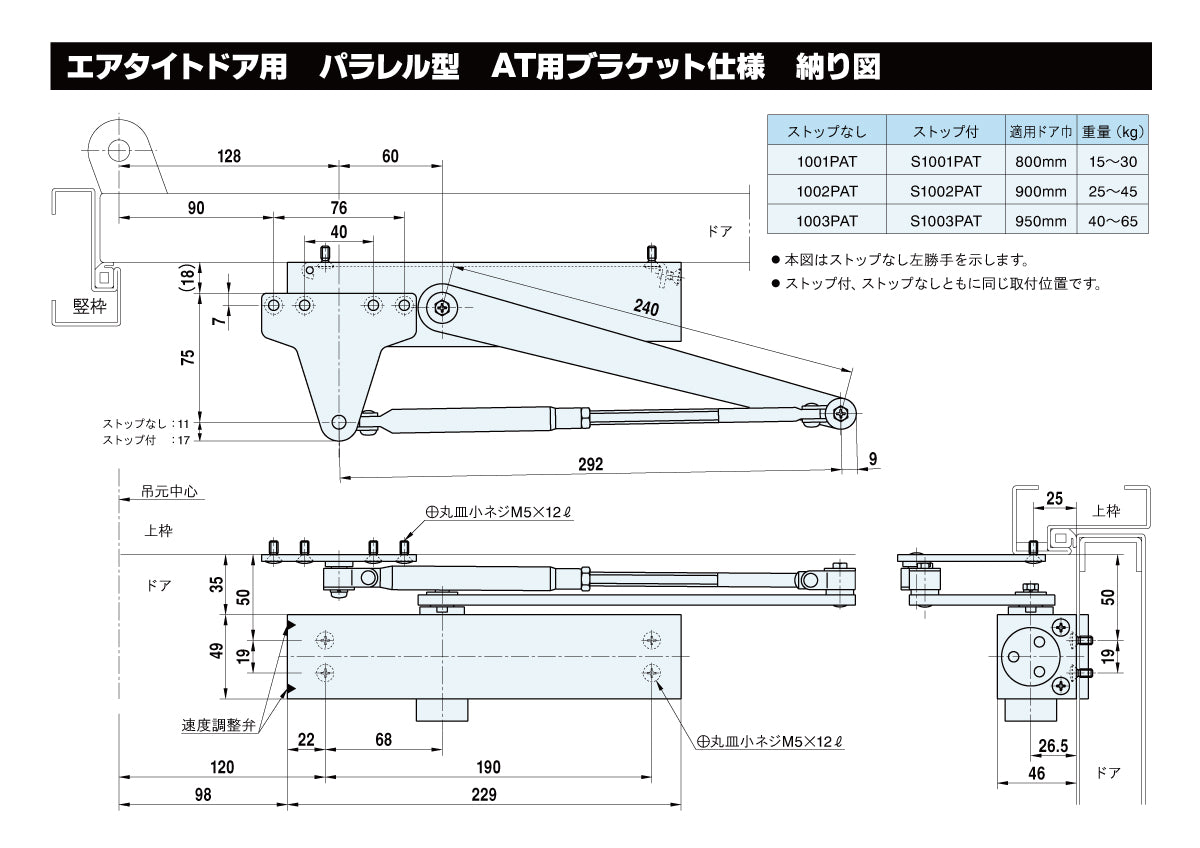 エアタイトドア用　パラレル型　AT用ブラケット仕様　納り図

| ストップなし | ストップ付 | 適用ドア巾 | 重量（kg） |
|---|---|---|---|
| 1001PAT | S1001PAT | 800mm | 15～30 |
| 1002PAT | S1002PAT | 900mm | 25～45 |
| 1003PAT | S1003PAT | 950mm | 40～65 |

● 本図はストップなし左勝手を示します。
● ストップ付、ストップなしともに同じ取付位置です。

128
60
90
76
40
ドア
(18)
7
75
240
竪枠
ストップなし：11
ストップ付　：17
292
9

吊元中心
上枠
ドア
⊕丸皿小ネジM5×12ℓ
35
50
49
19
速度調整弁
22
68
⊕丸皿小ネジM5×12ℓ
120
190
98
229

25
上枠
50
19
26.5
46
ドア