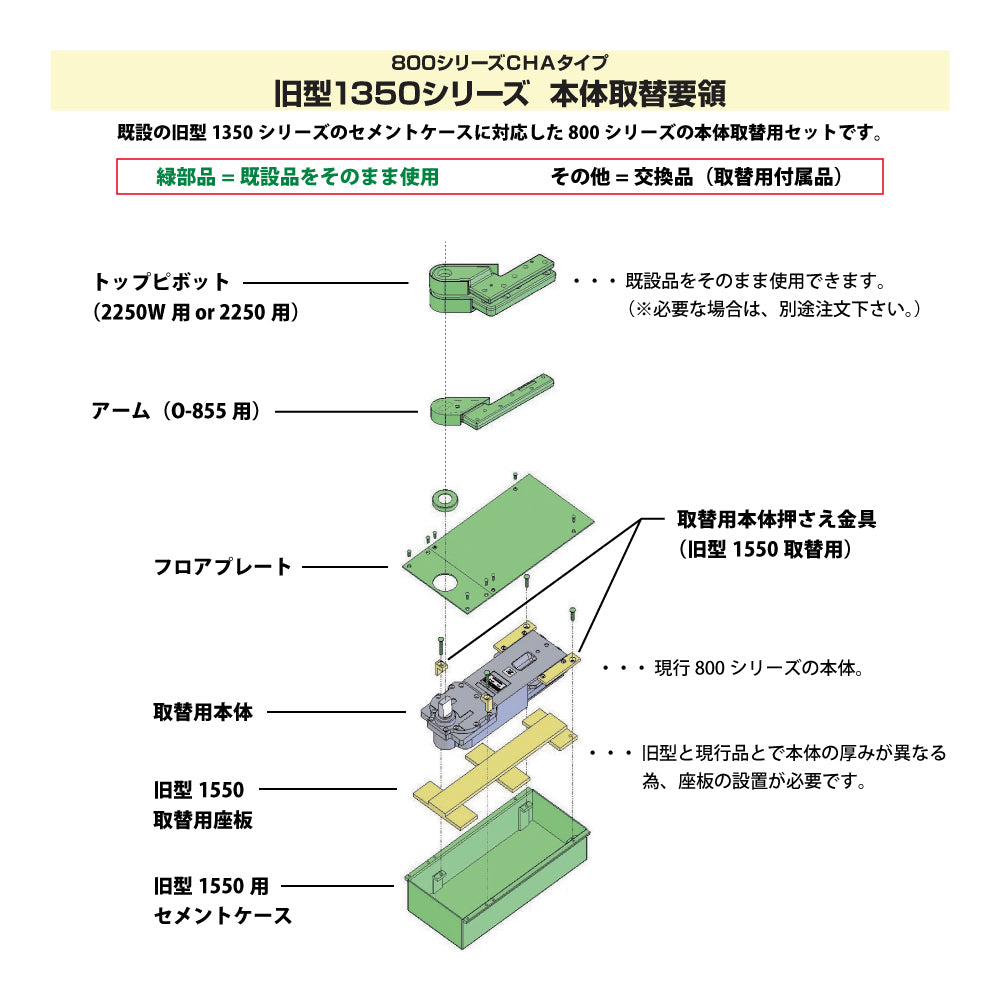 800シリーズCHAタイプ
旧型1350シリーズ 本体取替要領

既設の旧型 1350 シリーズのセメントケースに対応した 800 シリーズの本体取替用セットです。

緑部品 = 既設品をそのまま使用　　その他 = 交換品（取替用付属品）

トップピボット
(2250W 用 or 2250 用)

・・・既設品をそのまま使用できます。
（※必要な場合は、別途注文下さい。）

アーム（O-855 用）

取替用本体押さえ金具
（旧型 1550 取替用）

フロアプレート

・・・現行 800 シリーズの本体。

取替用本体

・・・旧型と現行品とで本体の厚みが異なる為、座板の設置が必要です。

旧型 1550
取替用座板

旧型 1550 用
セメントケース