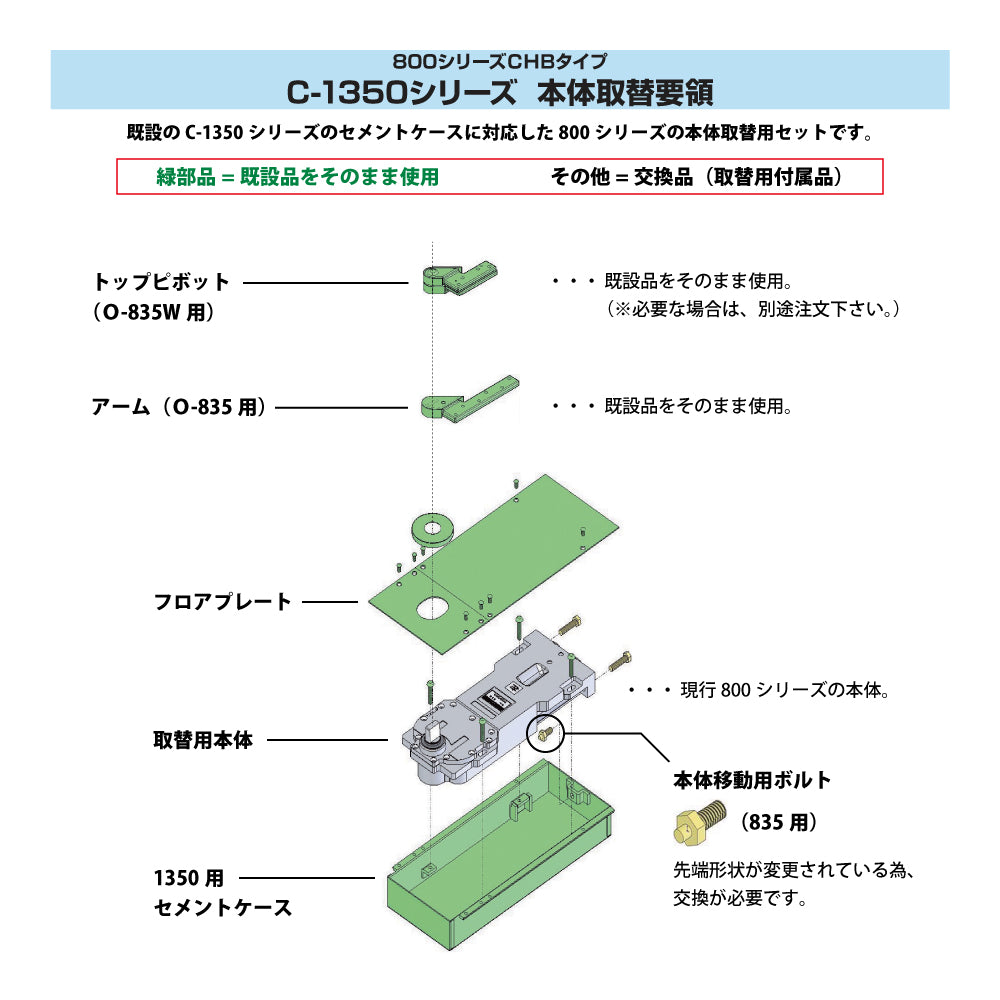 800シリーズCHBタイプ
C-1350シリーズ 本体取替要領

既設の C-1350 シリーズのセメントケースに対応した 800 シリーズの本体取替用セットです。

緑部品 = 既設品をそのまま使用　　その他 = 交換品（取替用付属品）

トップピボット
（O-835W 用）

・・・既設品をそのまま使用。
（※必要な場合は、別途注文下さい。）

アーム（O-835 用）

・・・既設品をそのまま使用。

フロアプレート

・・・現行 800 シリーズの本体。

取替用本体

本体移動用ボルト

（835 用）

先端形状が変更されている為、交換が必要です。

1350 用
セメントケース