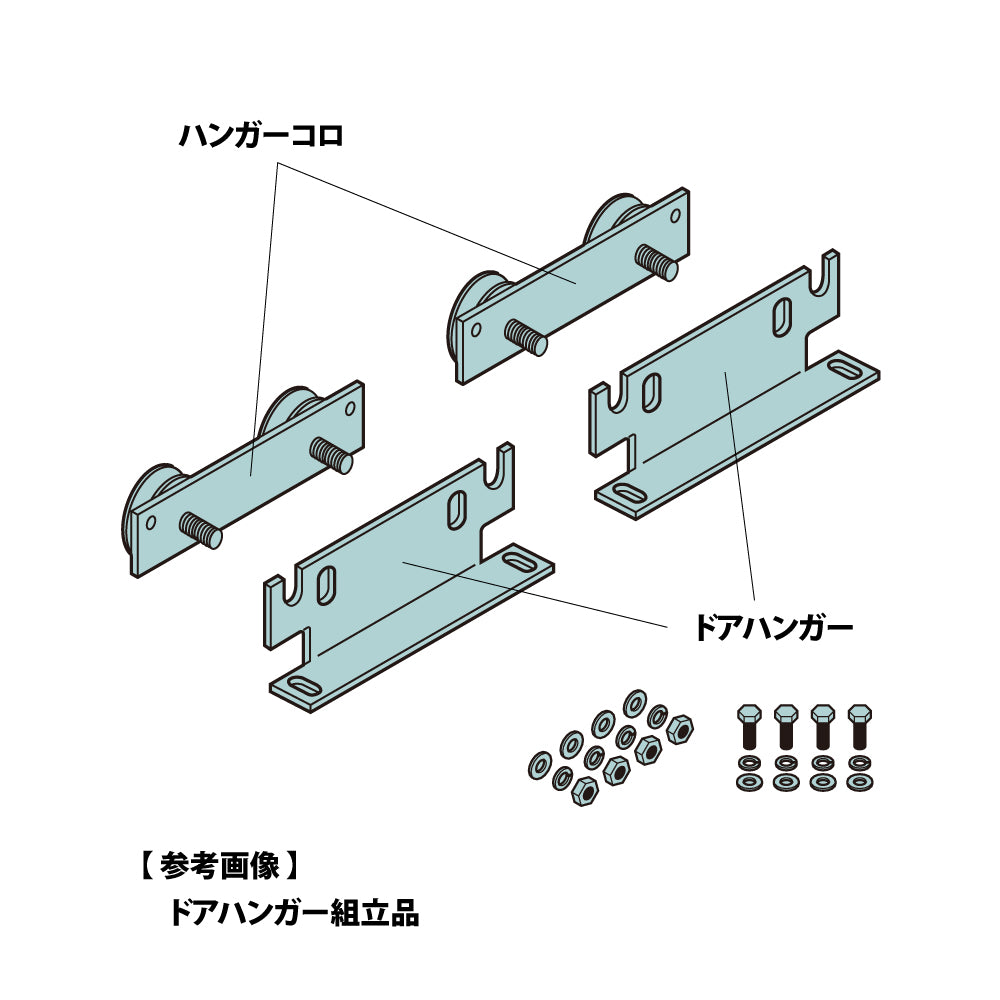 ハンガーコロ

ドアハンガー

【参考画像】
ドアハンガー組立品